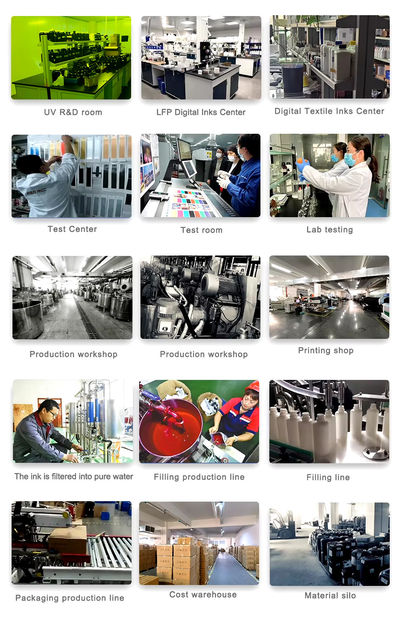 UV R&D room

LFP Digital Inks Center

Digital Textile Inks Center

Test Center

Test room

Lab testing

Production workshop

Production workshop

Printing shop

The ink is filtered into pure water

Filling production line

Filling line

Packaging production line

Cost warehouse

Material silo